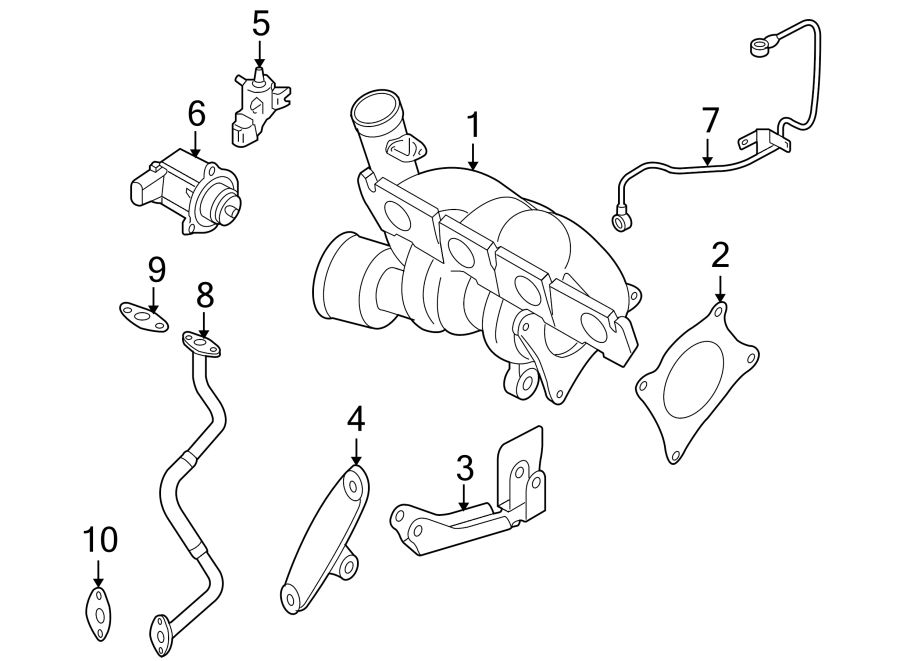 5
6
1
7
9
8
2
4
3
10