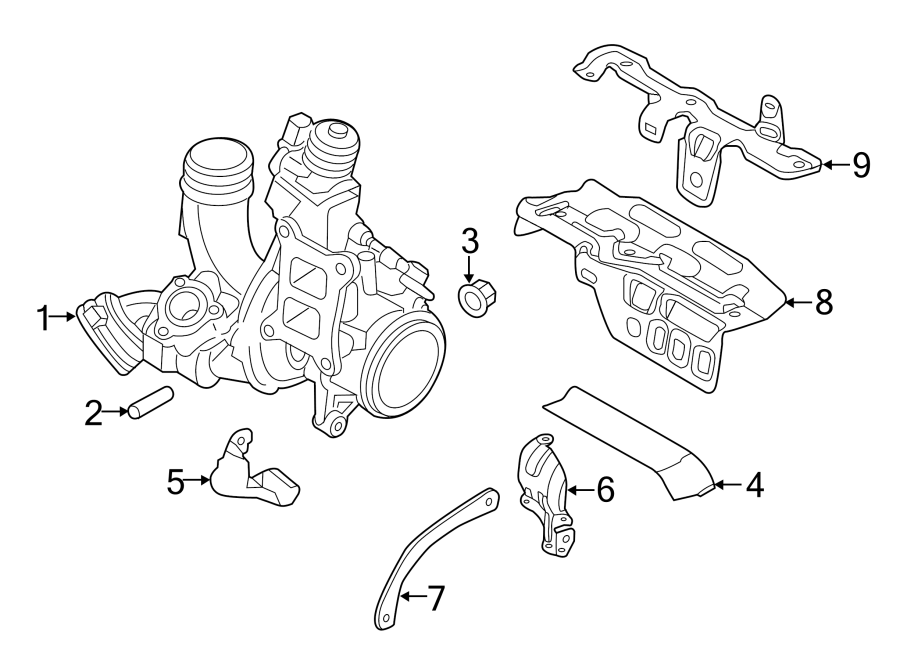 9
3
8
1
2
5
6
4
7