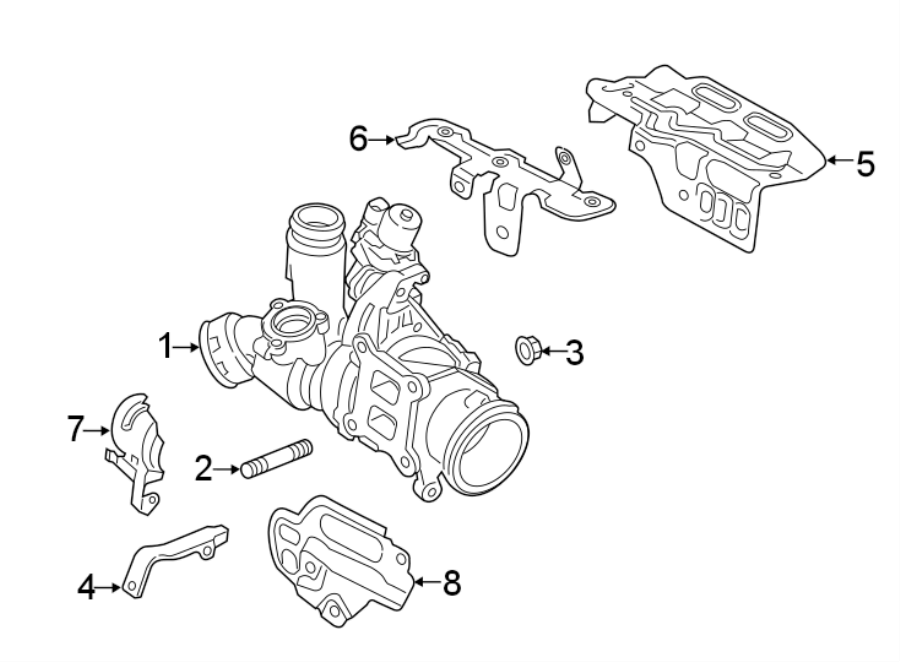 6
5
1
3
7
2
4
8