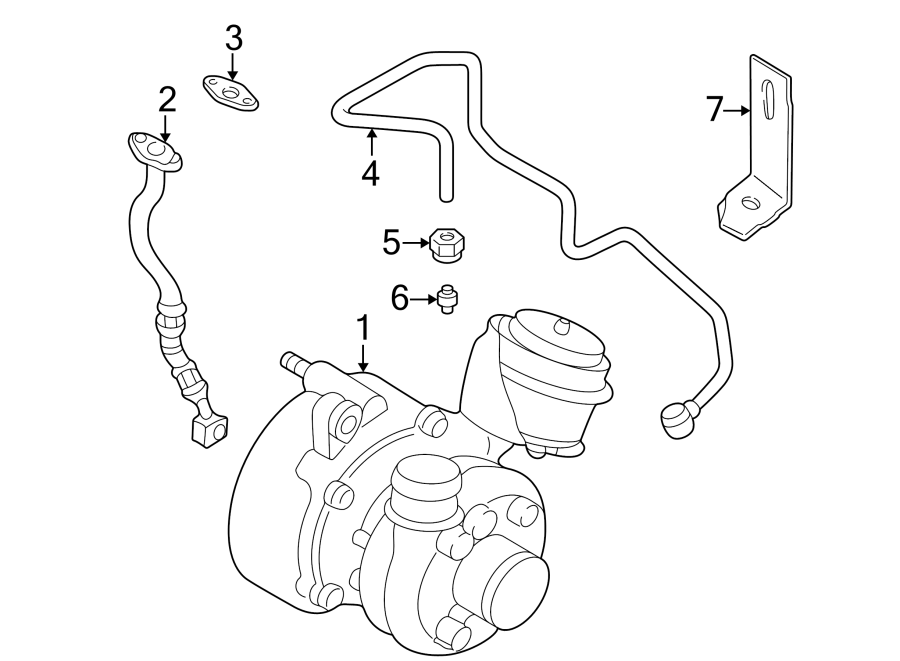 3
2
4
7
5
6
1