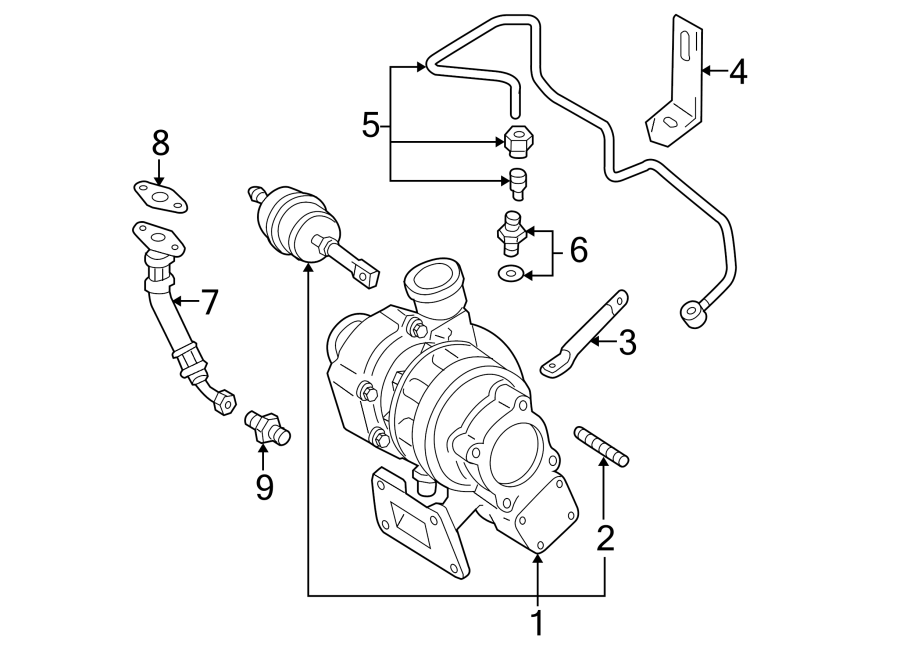 4
5
8
6
7
3
9
2
1