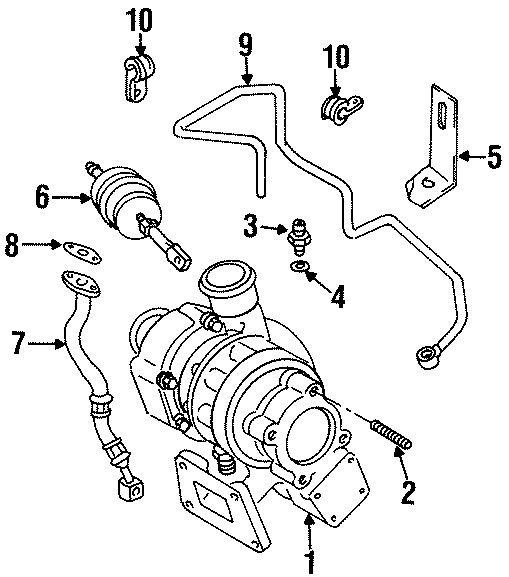 10
9
10
5
6
3
8
4
7
2
1