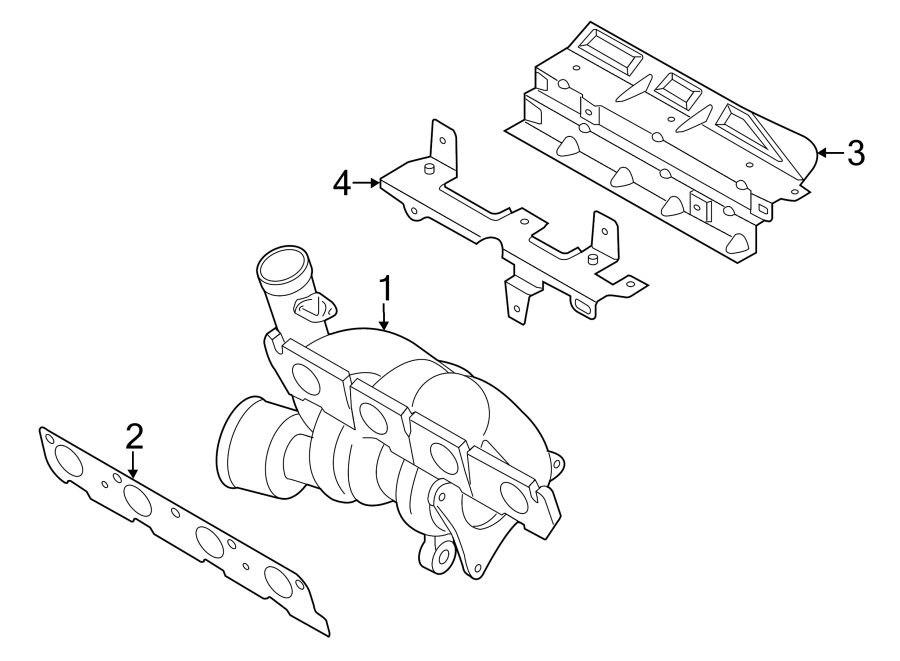 3
4
1
2