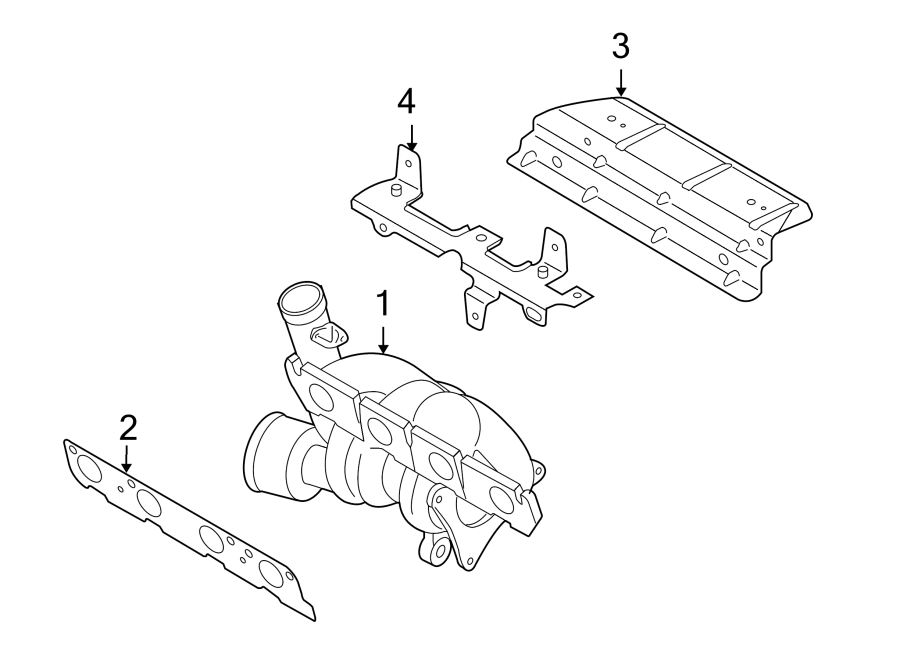 3
4
1
2