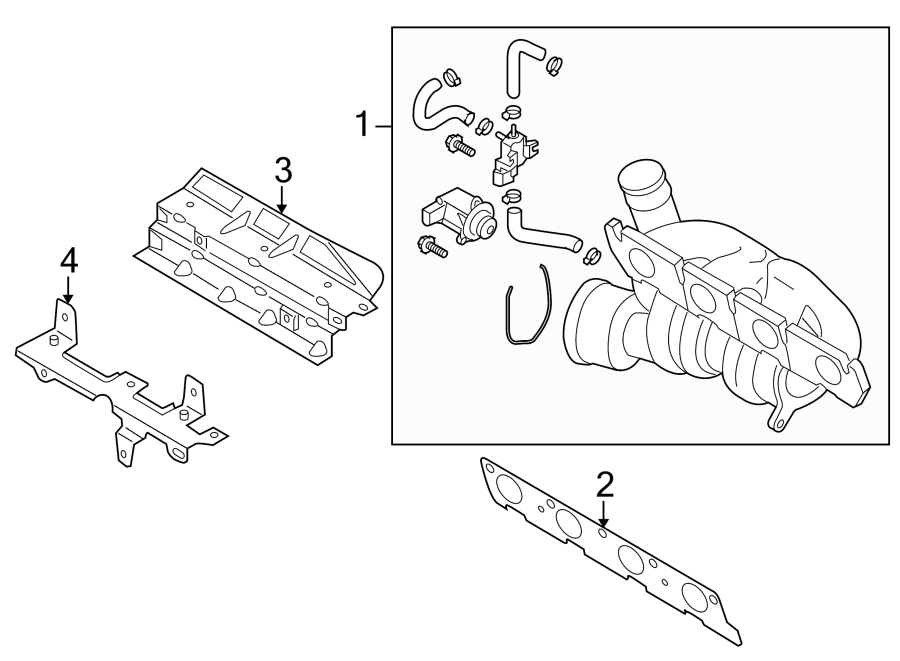 1
3
4
2