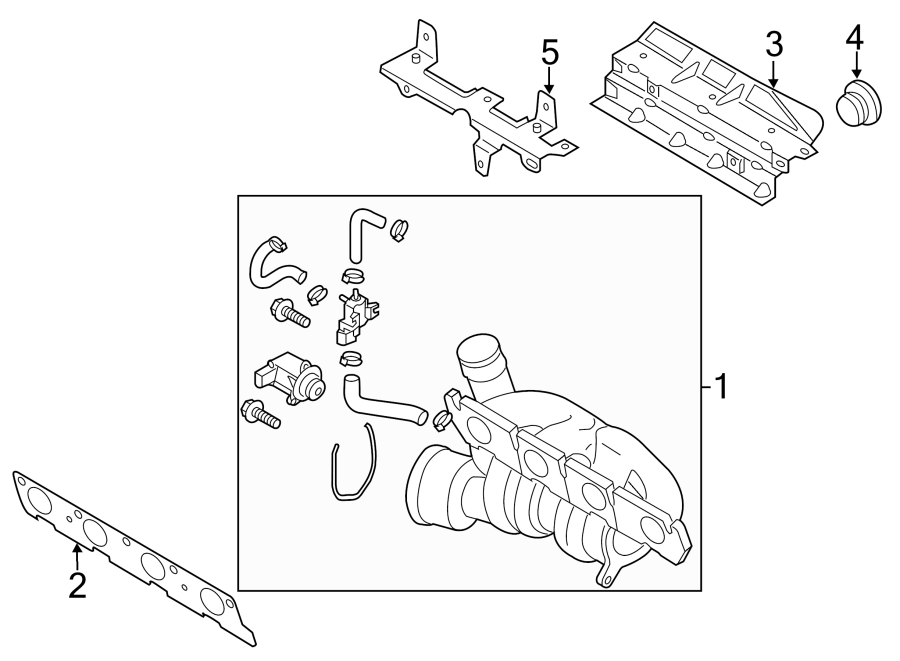 5
3
4
1
2