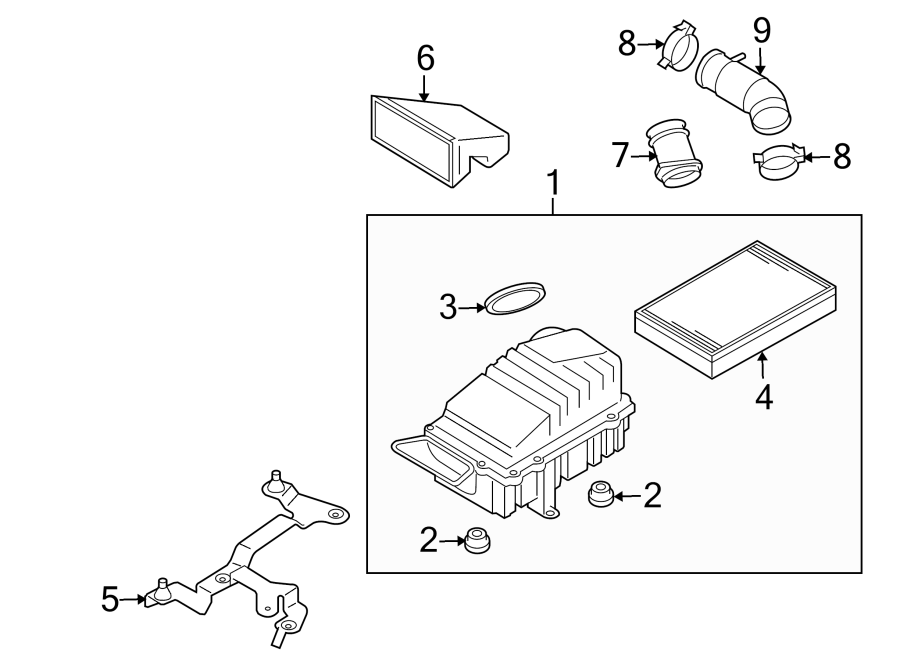 6
8
9
7
8
1
3
4
2
2
5