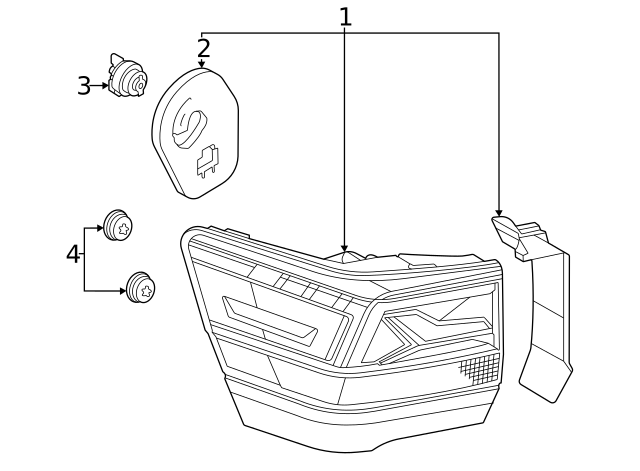 1
2
3
4