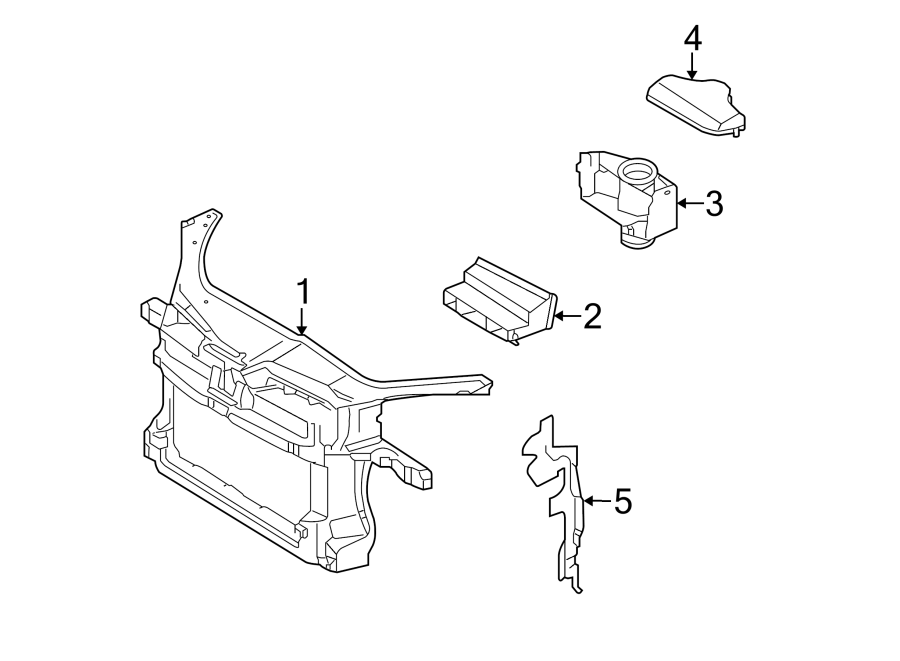 4
3
1
2
5