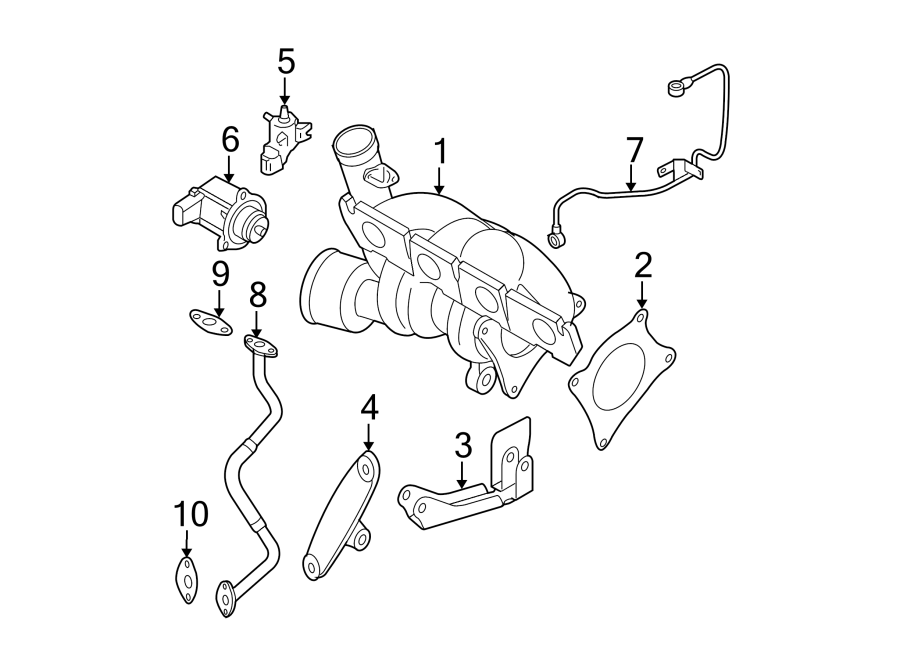 5
6
1
7
9
8
2
4
3
10