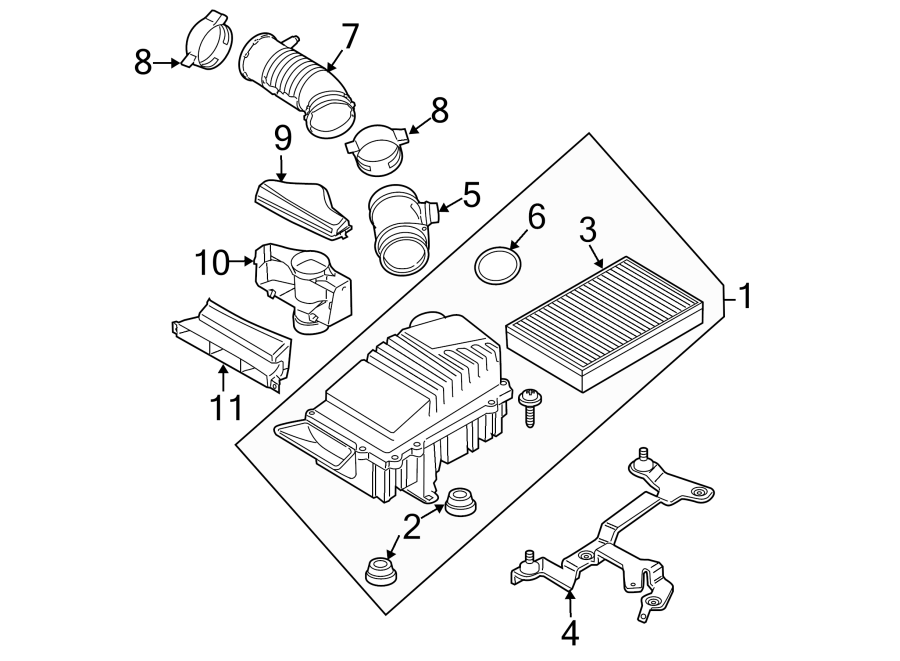 8
7
8
9
5
6
3
10
1
11
2
4