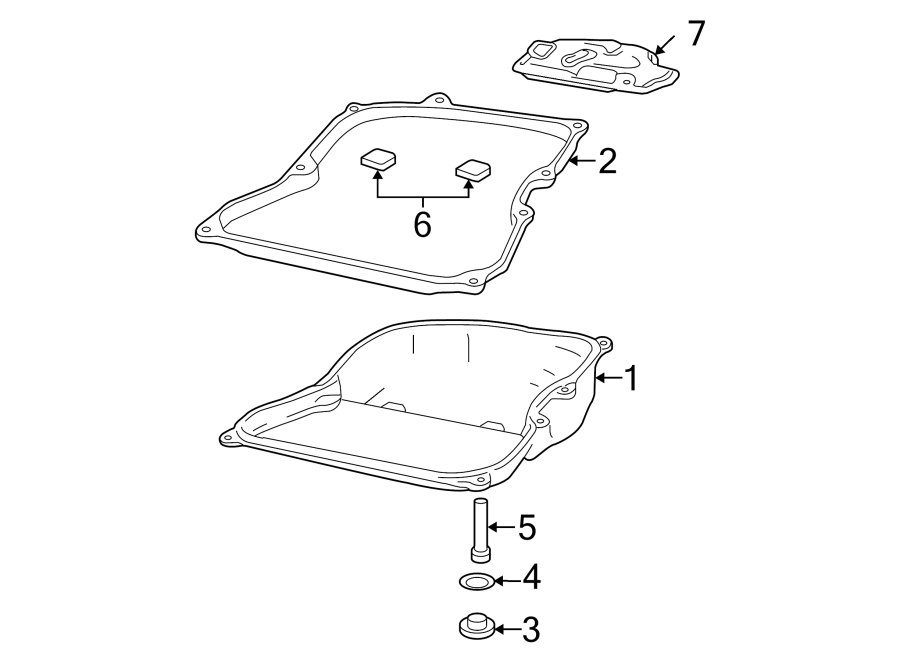 7
2
6
1
5
4
3