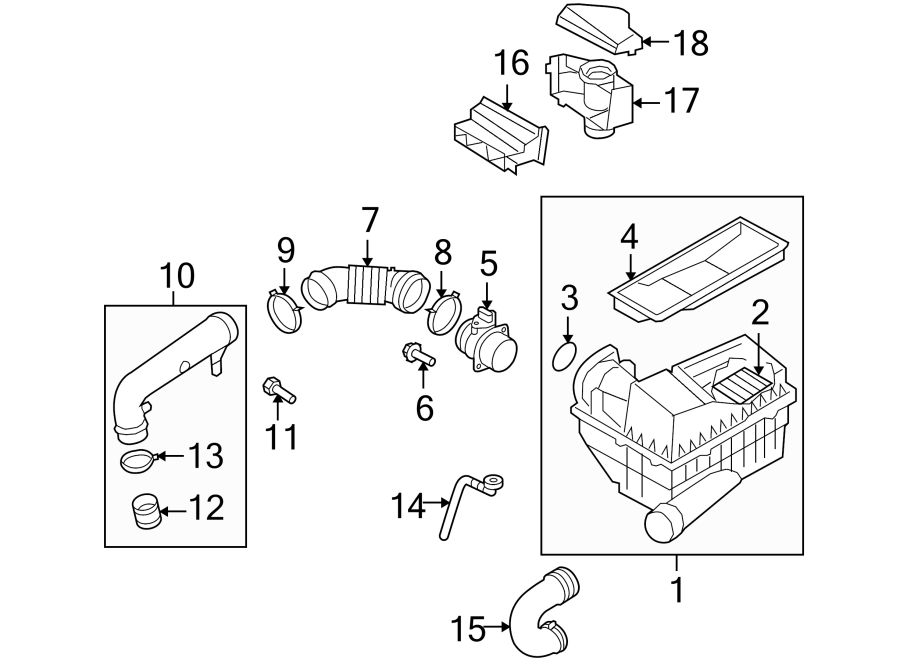 18
16
17
7
4
9
8
5
10
3
2
6
11
13
12
14
1
15