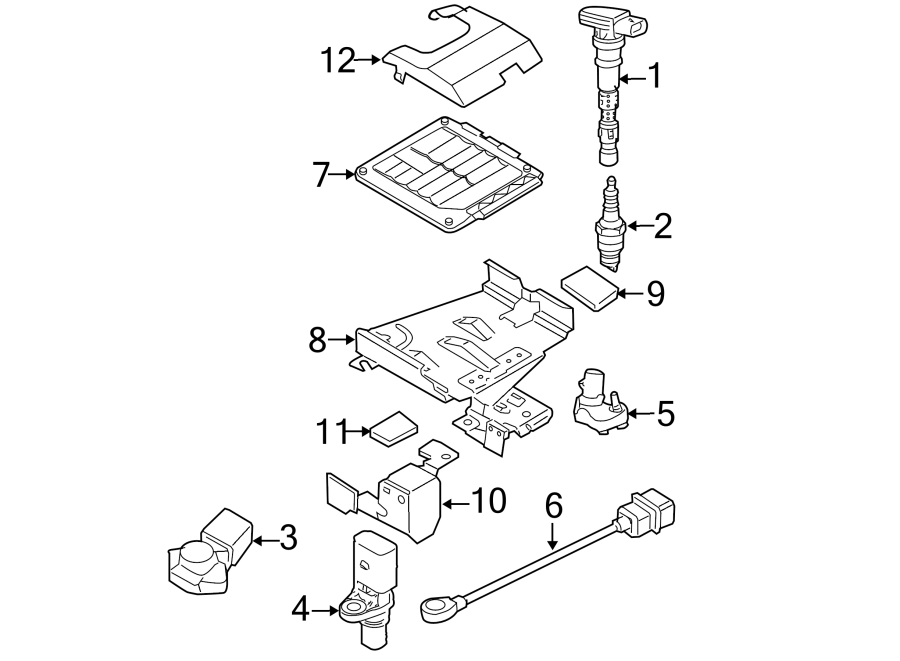 12
1
7
2
9
8
5
11
10
6
3
4