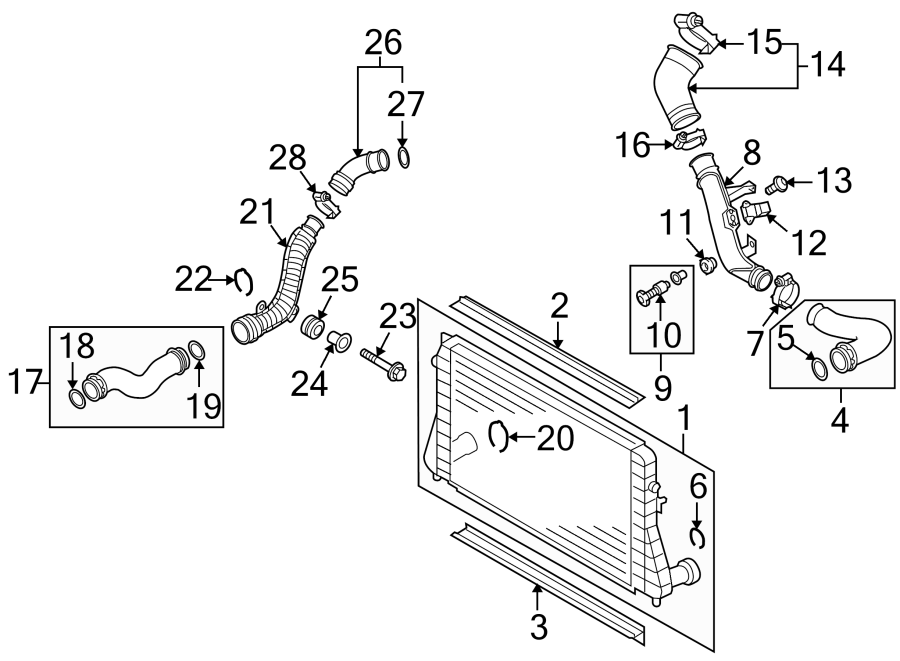 26
27
28
21
22
25
23
24
17
18
19
15
14
16
8
13
11
12
10
9
7
5
4
2
1
20
6
3