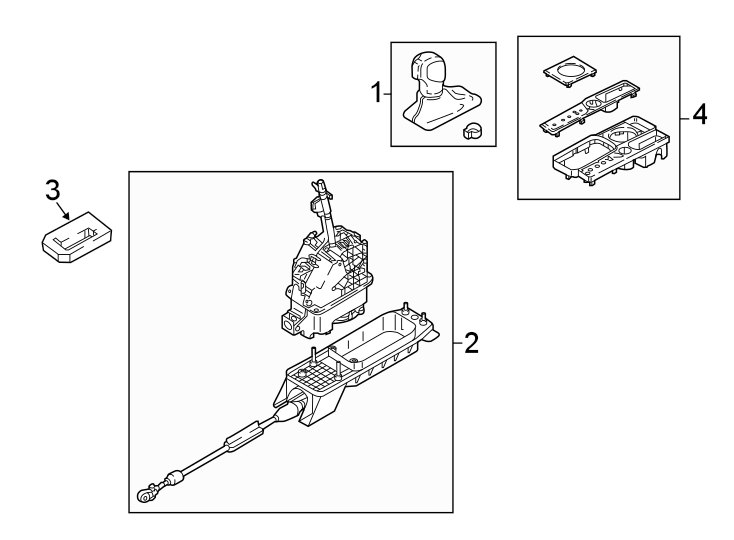 1
4
3
2