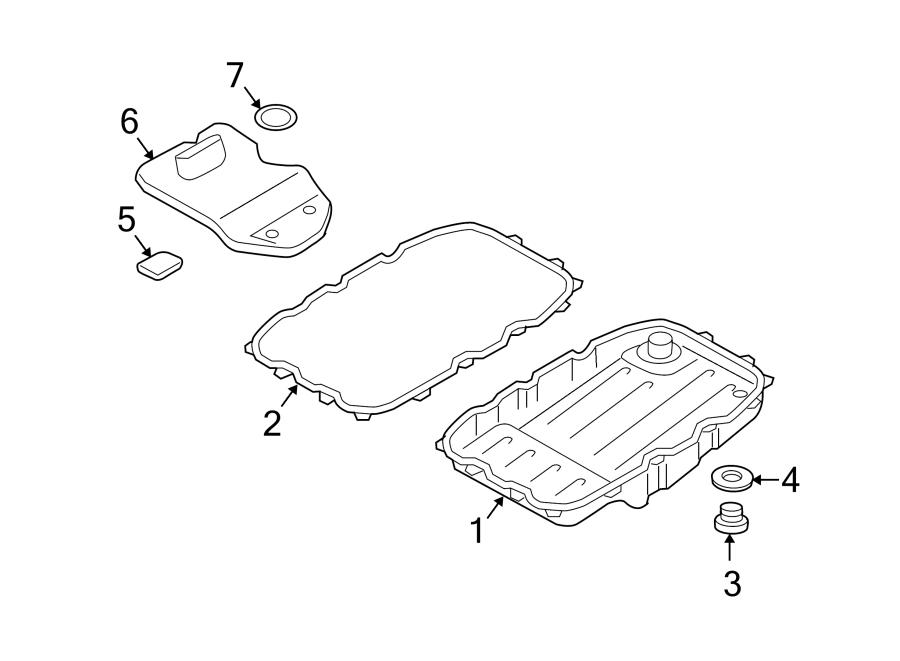 7
6
5
2
1
4
3