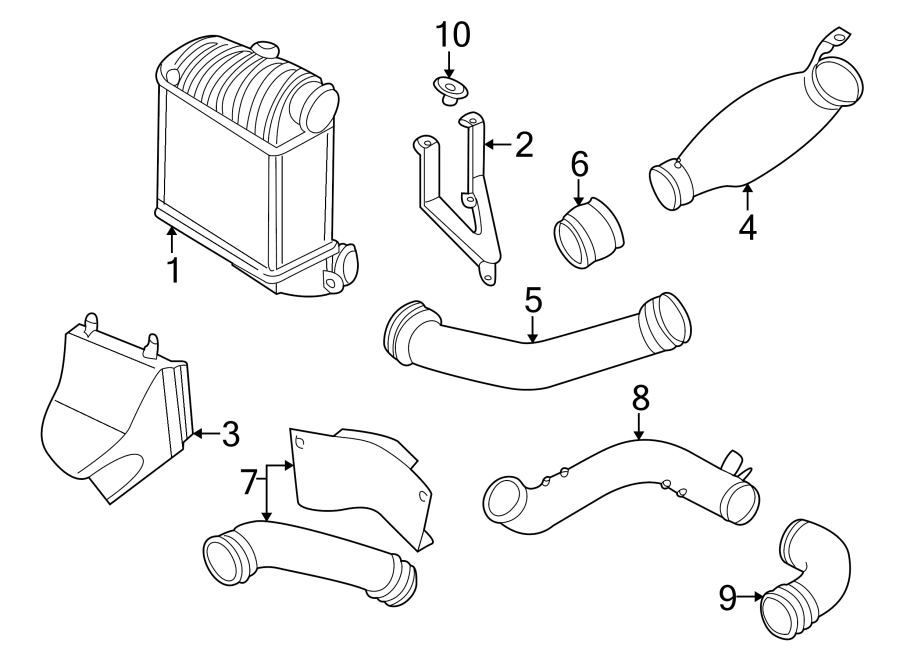 10
2
6
4
1
5
3
8
7
9