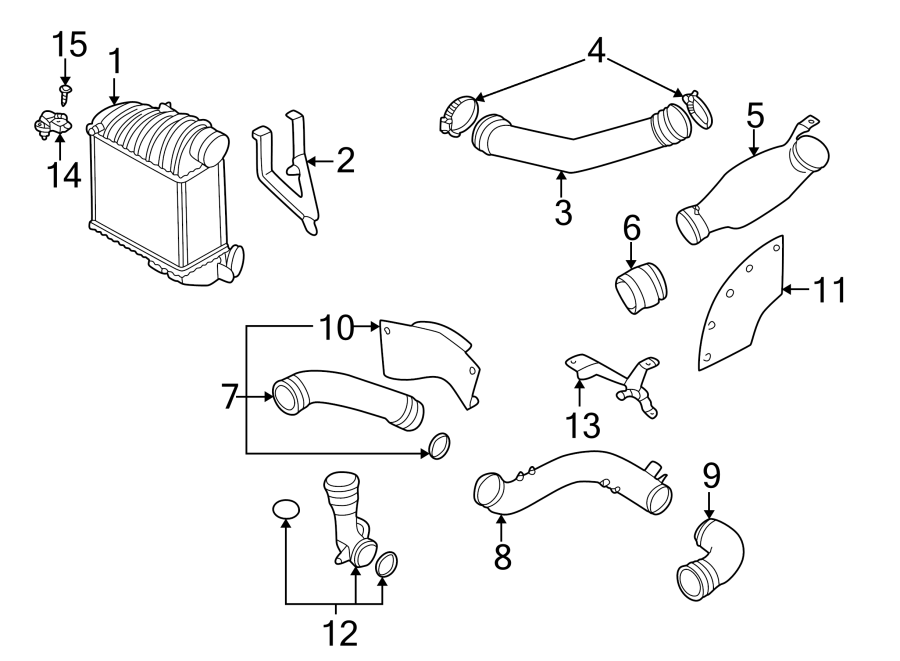 15
1
14
2
4
3
5
6
11
10
7
13
9
8
12