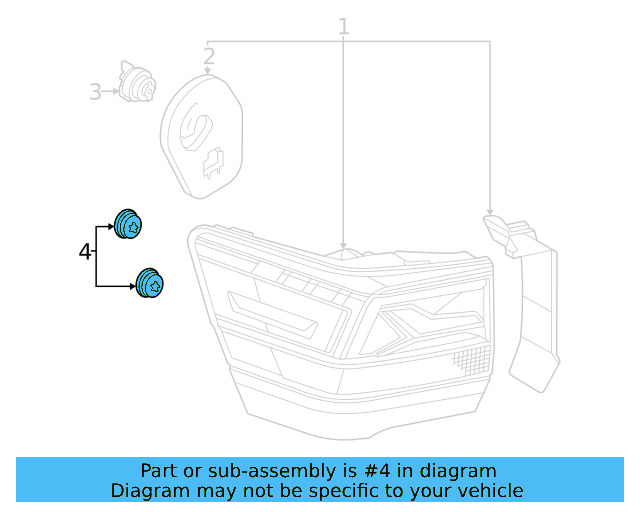 1
2
3
4

Part or sub-assembly is #4 in diagram
Diagram may not be specific to your vehicle