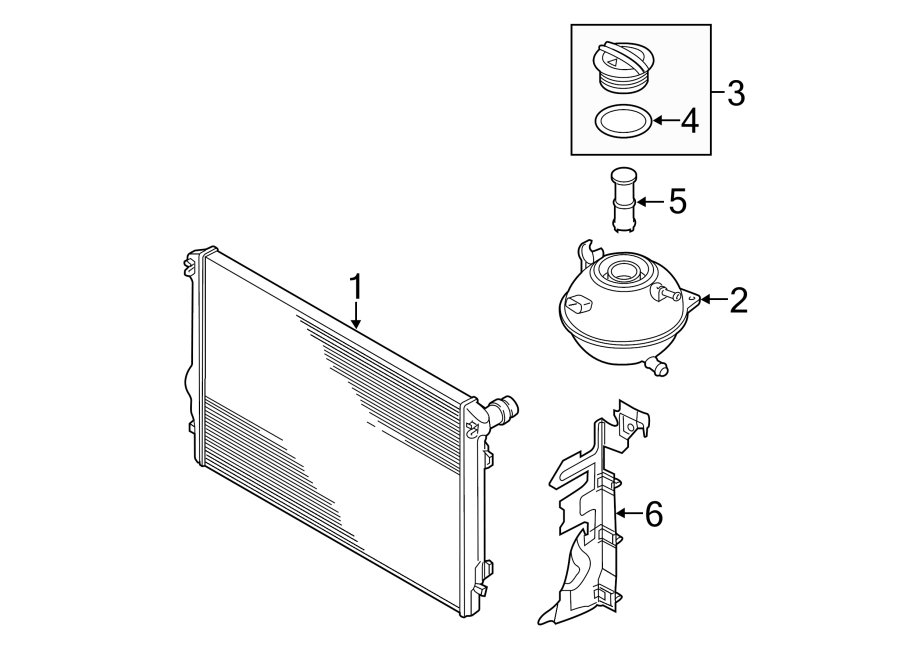 3
4
5
1
2
6