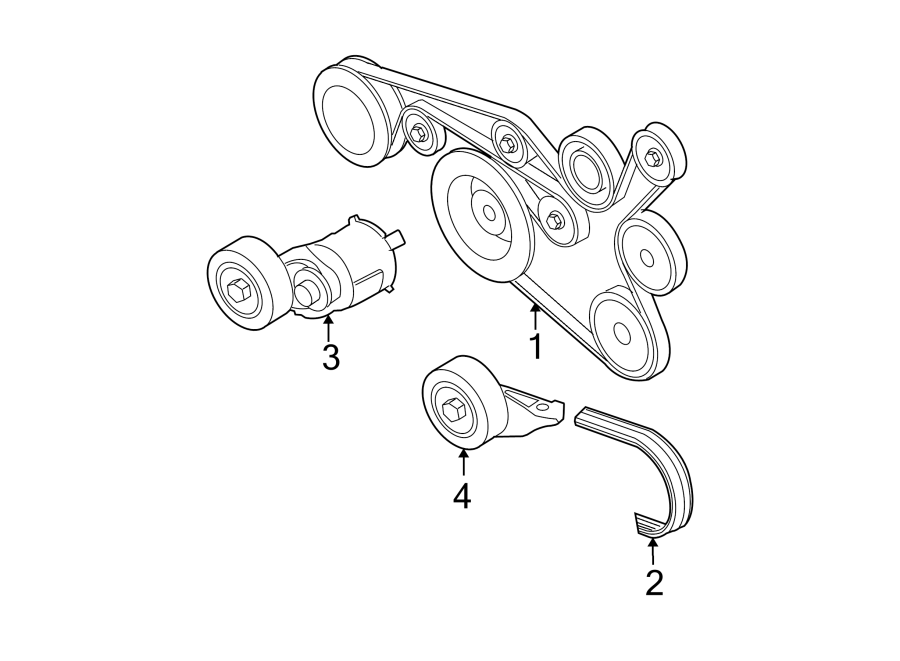 3

1

4

2