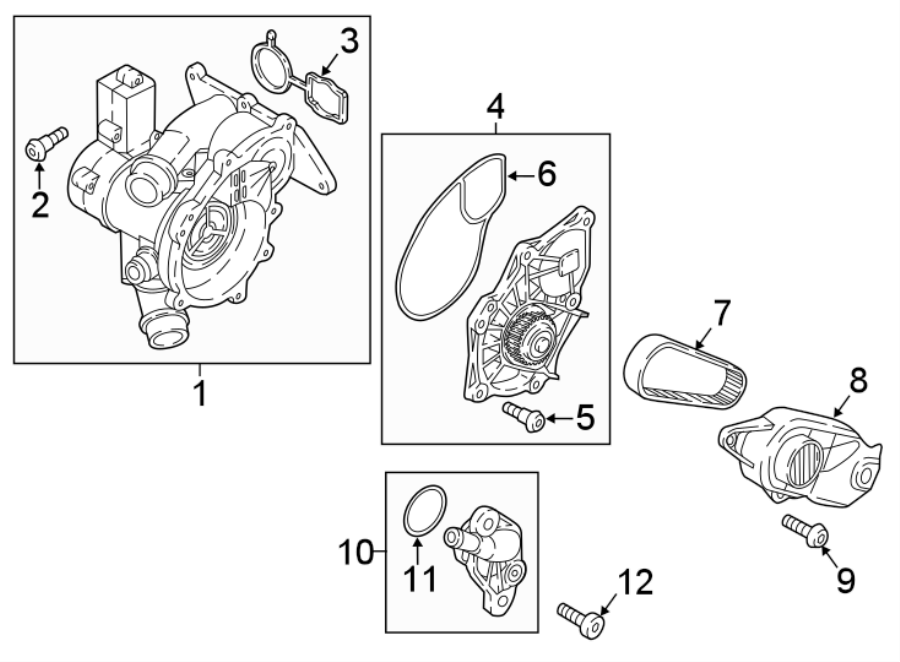 3
2
1
4
6
5
7
8
9
10
11
12