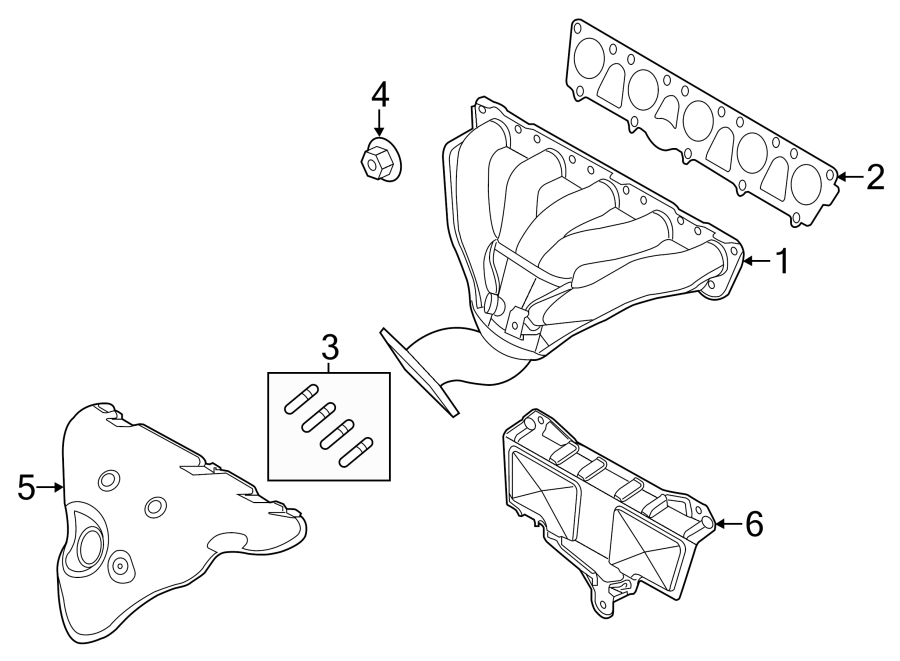 4
2
1
3
5
6