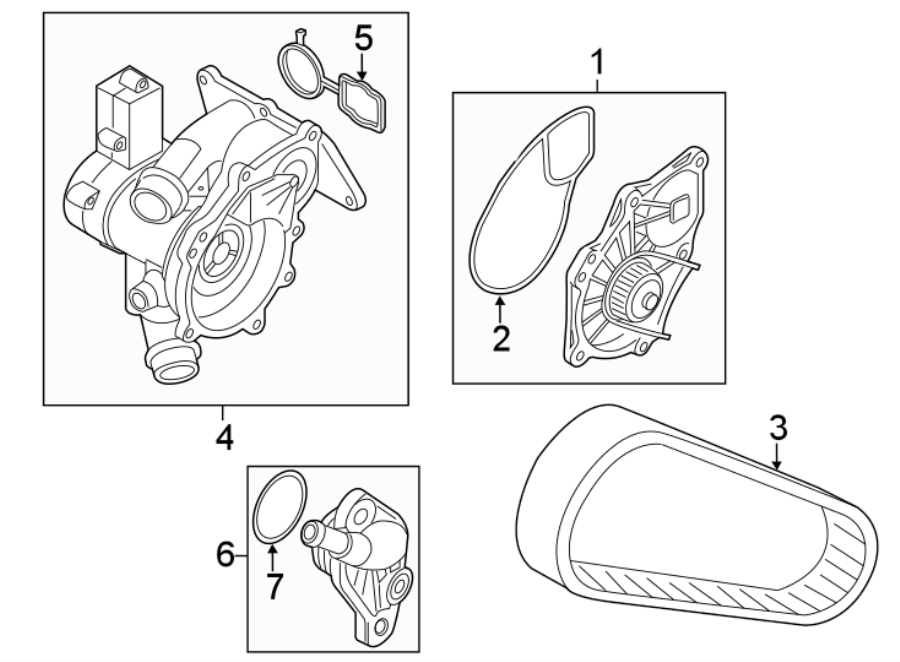 5
1
2
4
3
6
7