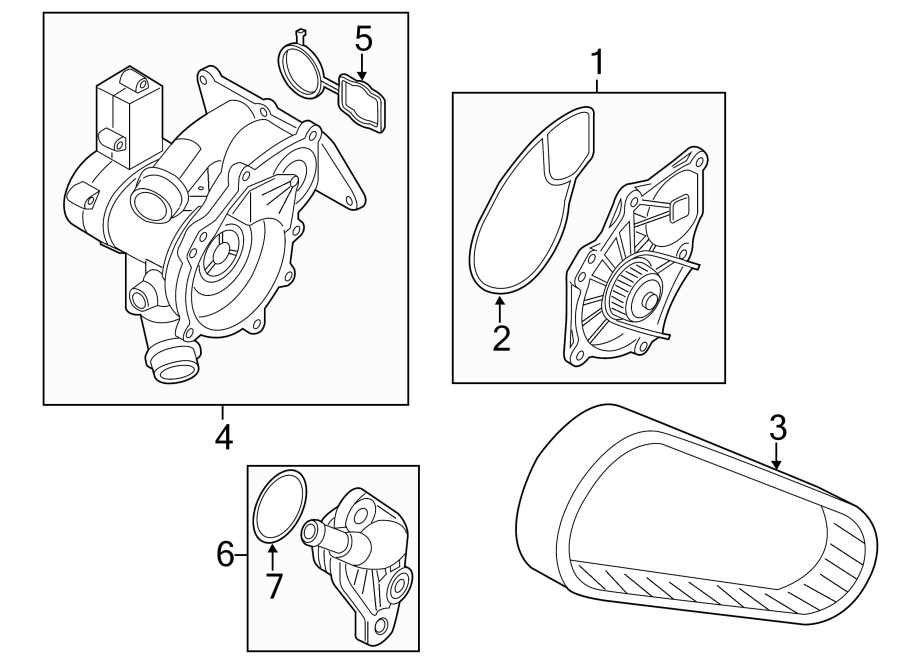 5
1
2
4
3
6
7