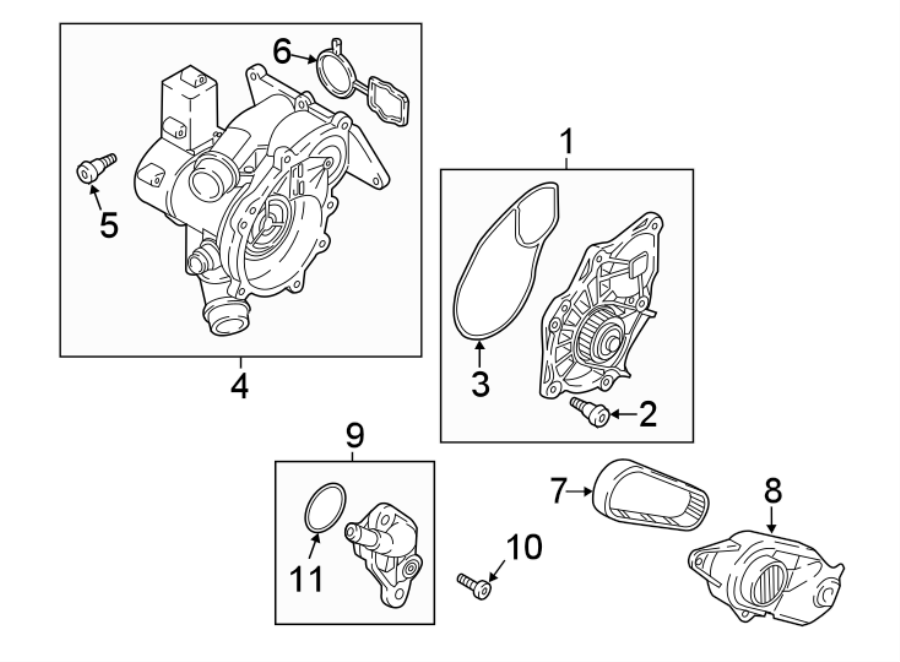 6
5
4
1
3
2
9
11
10
7
8