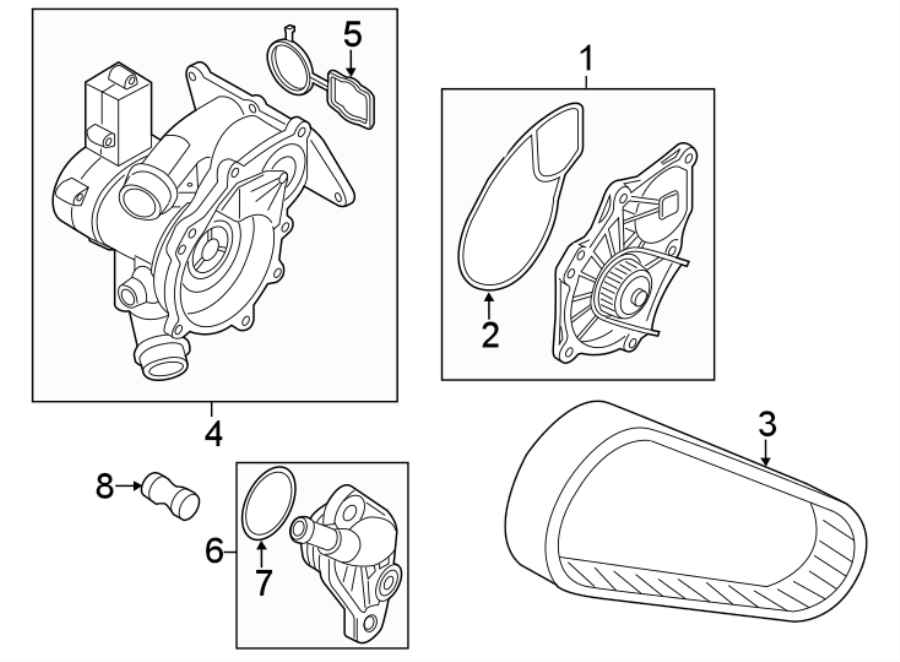 5
1
2
4
3
8
6
7