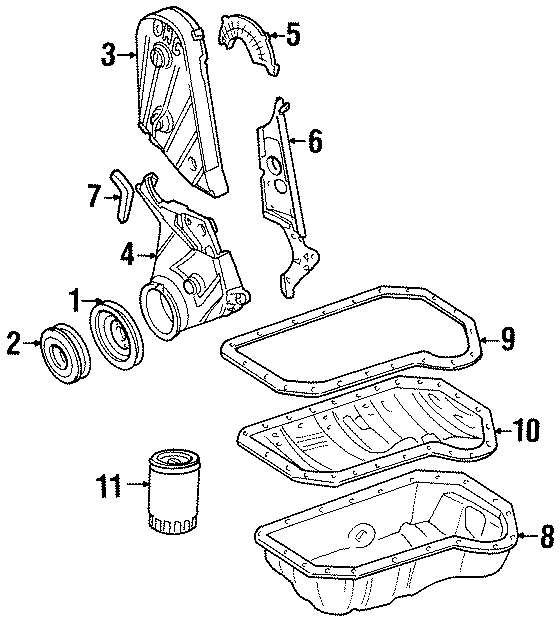 3
5
6
7
4
1
2
9
10
11
8