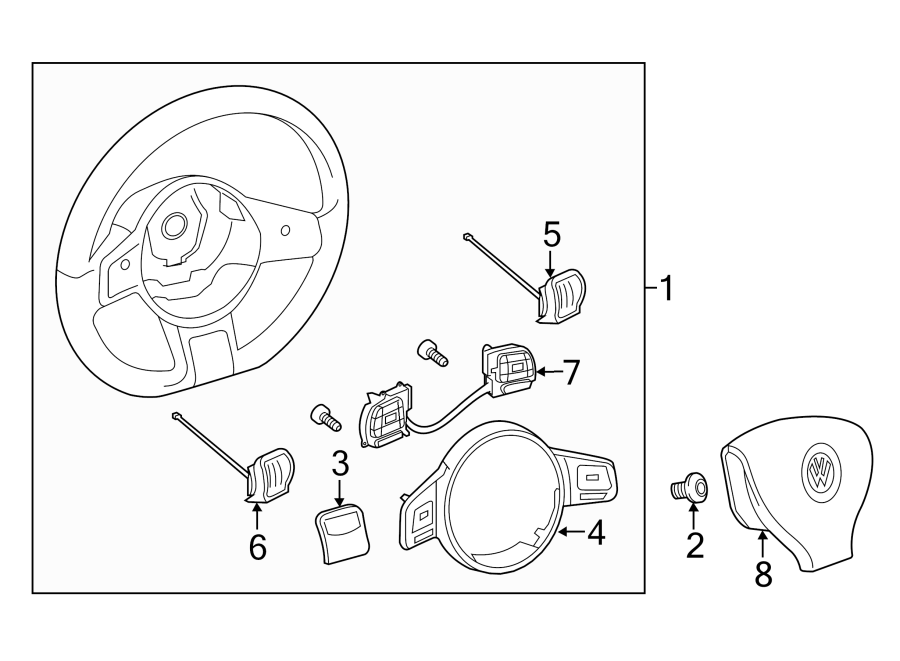 5
1
7
3
6
4
2
8