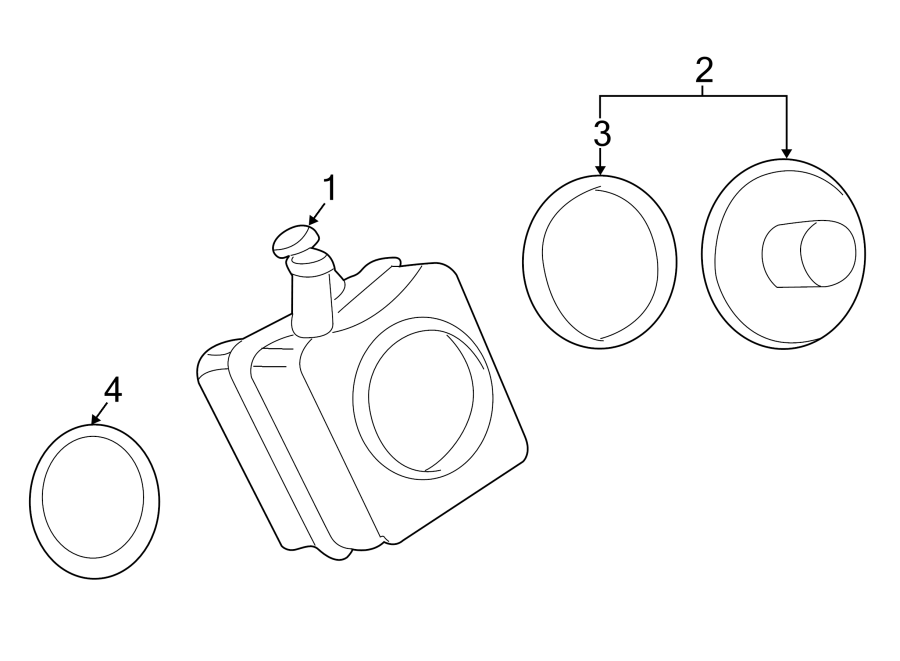 2
3
1
4