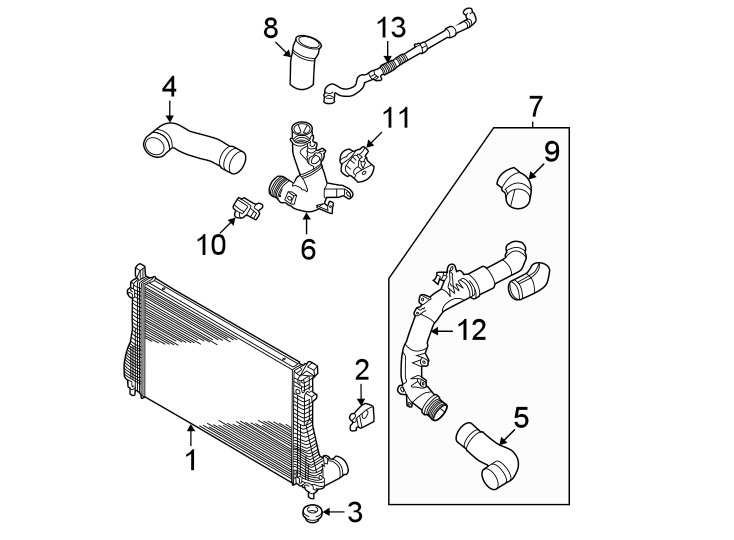 8
13
4
11
7
9
10
6
12
2
5
1
3