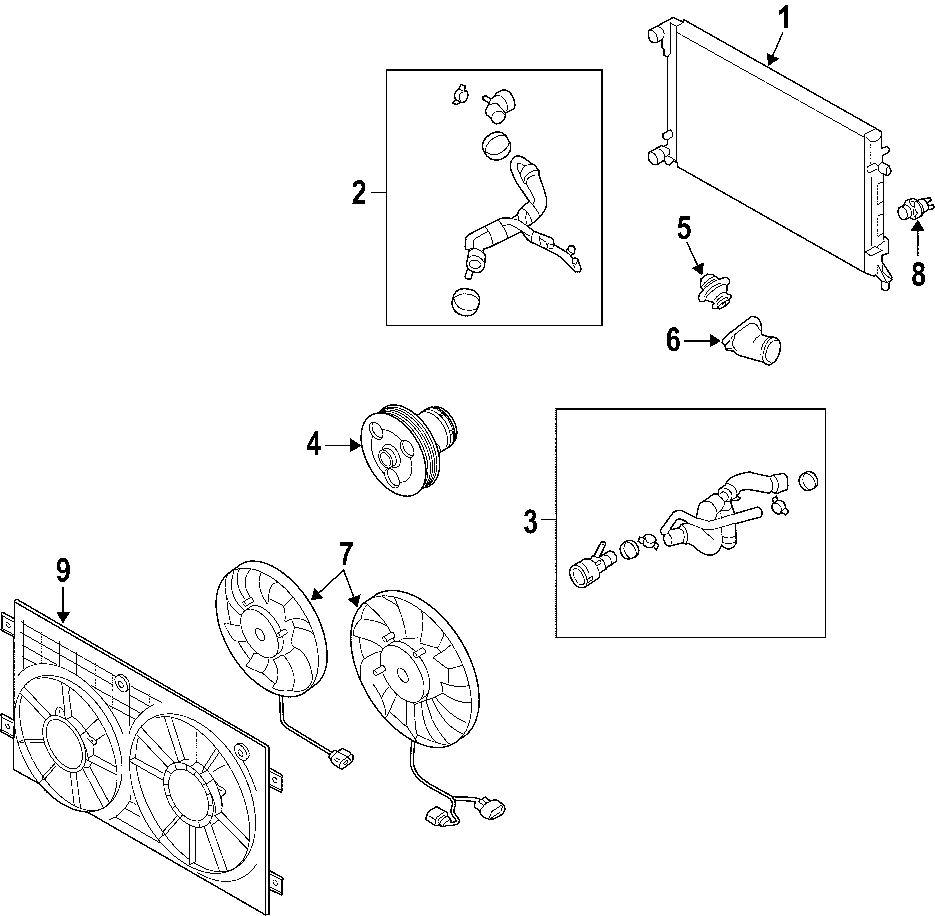 1
2
5
8
6
4
3
9
7