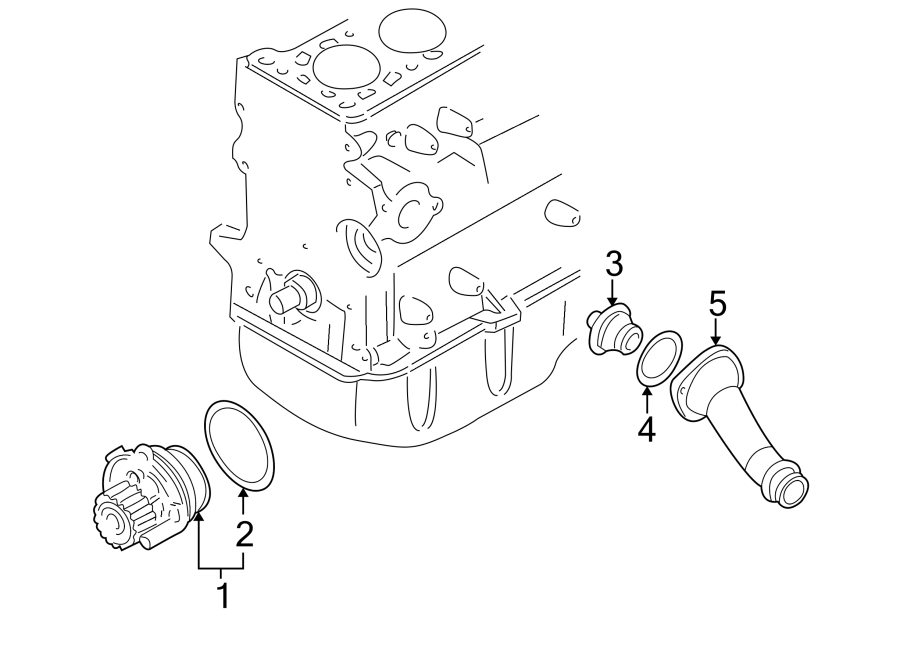 3
5
4
2
1