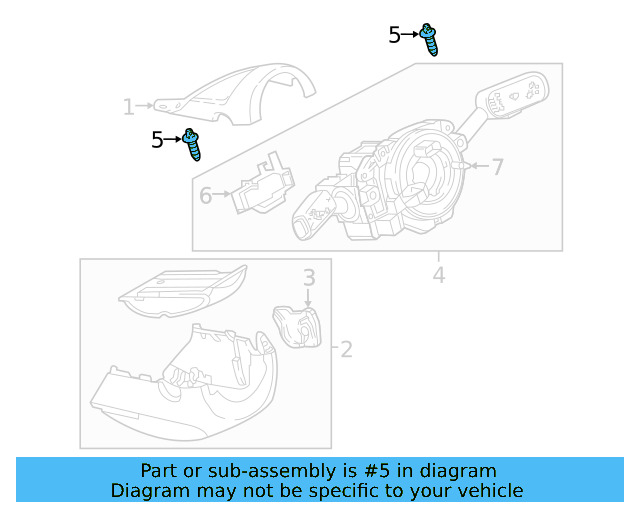 5
1
5
6
7
4
3
2

Part or sub-assembly is #5 in diagram
Diagram may not be specific to your vehicle