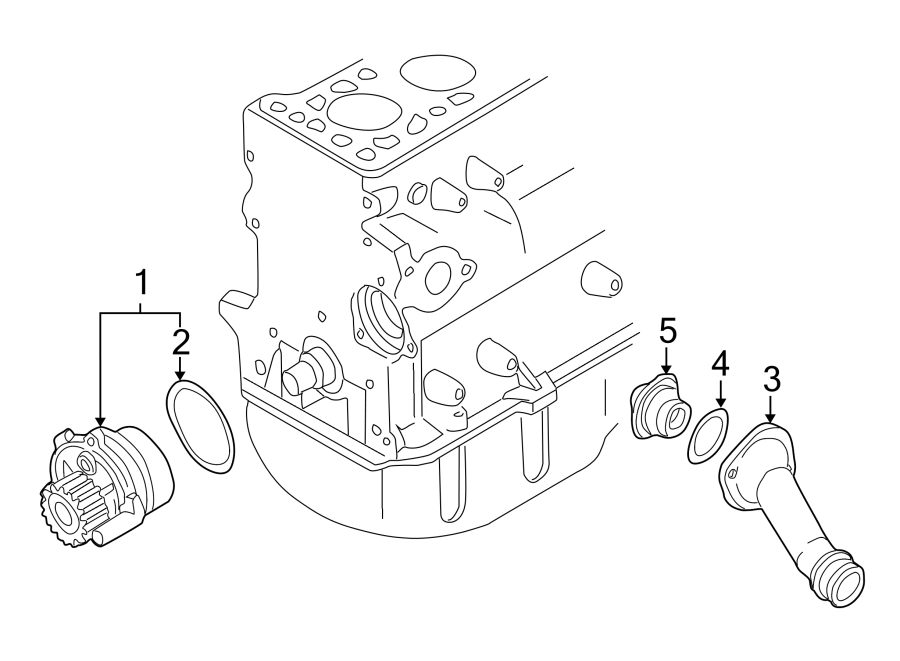 1
2
5
4
3