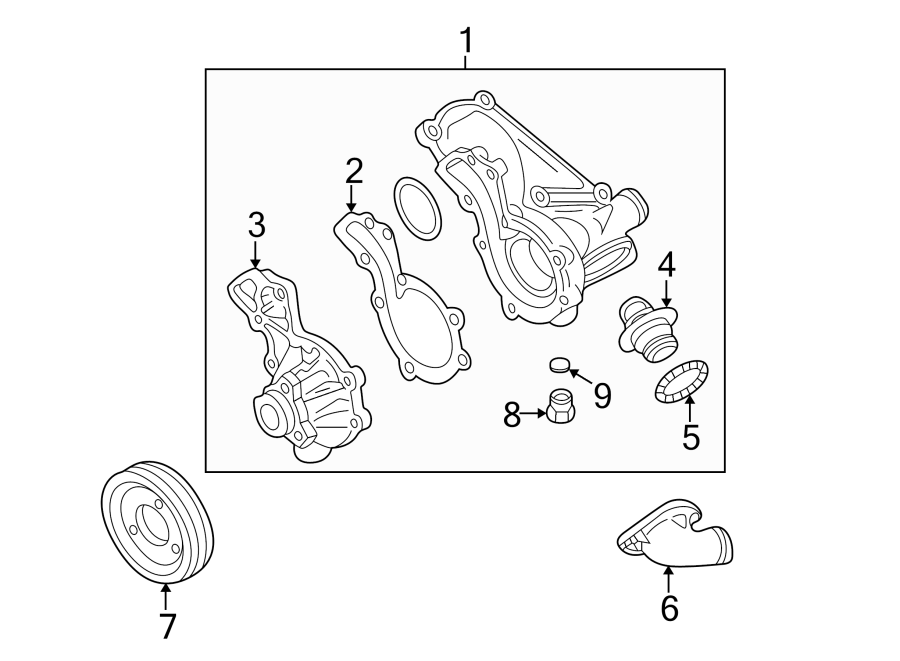 1
2
3
4
9
8
5
7
6