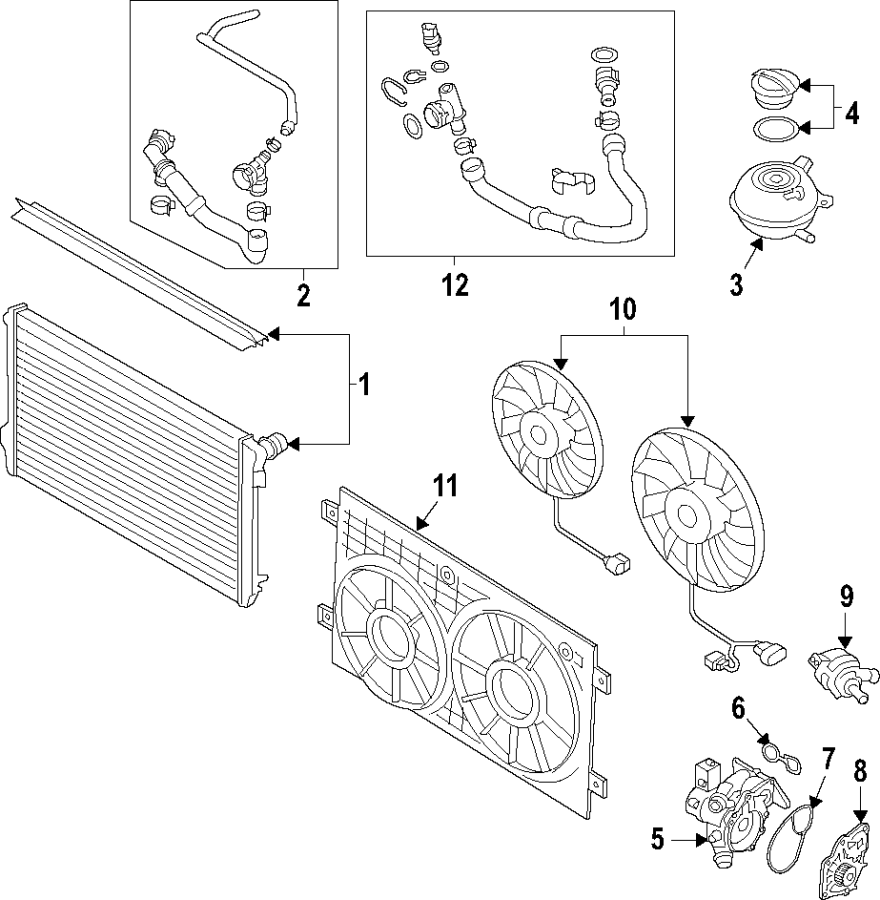 2
12
4
3
10
1
11
9
6
7
8
5