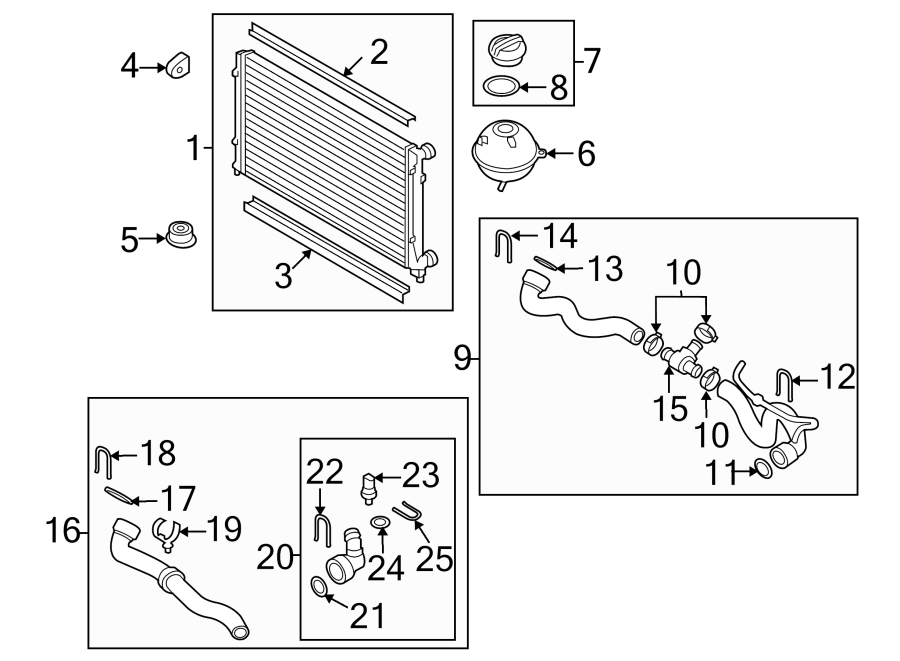 4
2
7
8
1
6
5
3
14
13
10
9
12
15
10
11
18
17
16
19
22
23
20
24
25
21