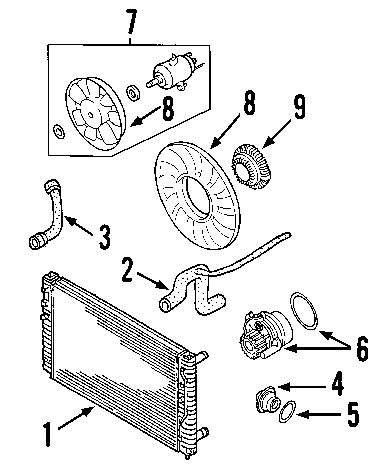 7
8
8
9
3
2
6
4
5
1