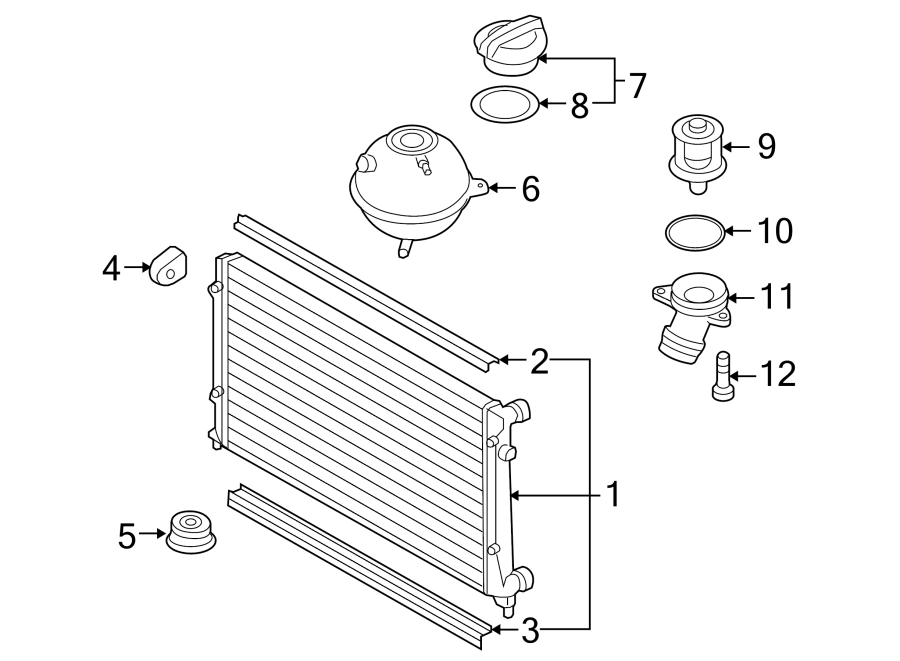 7
8
9
6
10
4
11
2
12
1
5
3