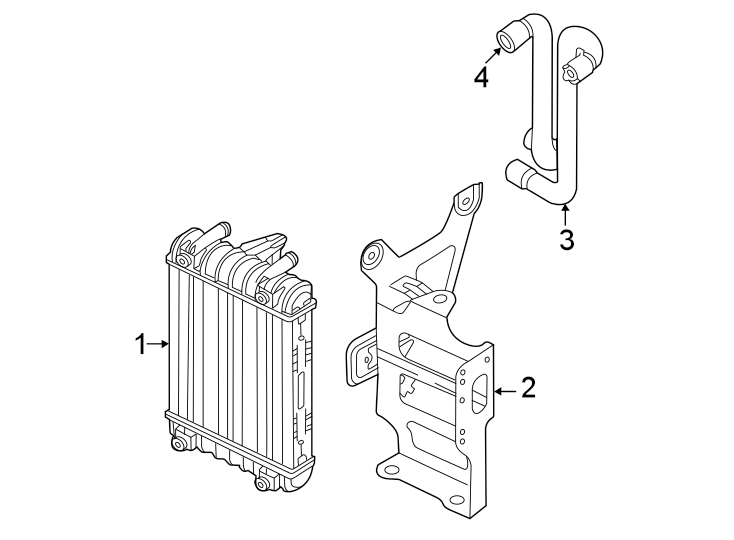 4
3
1
2