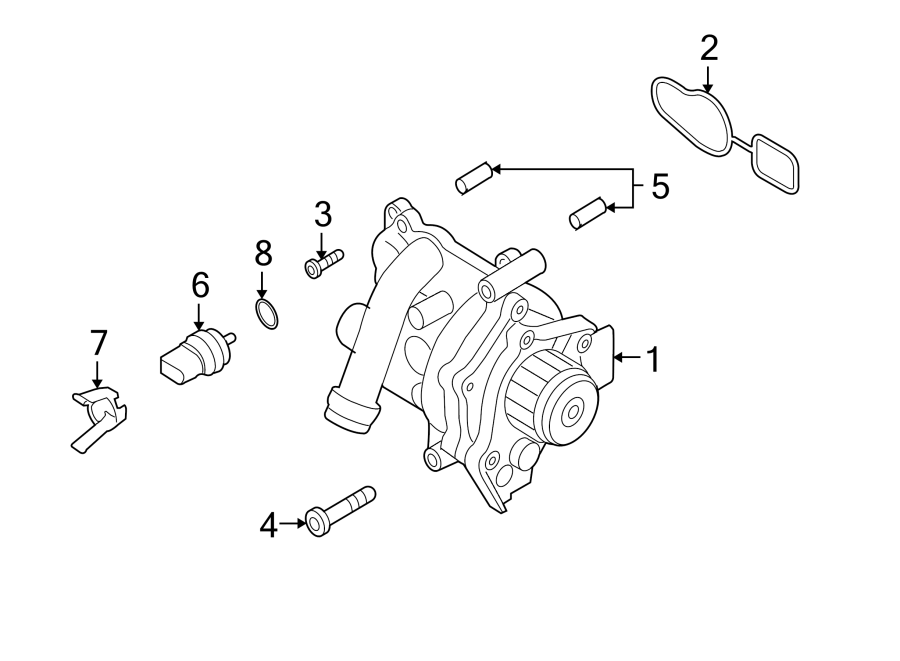 2
5
3
8
6
7
1
4