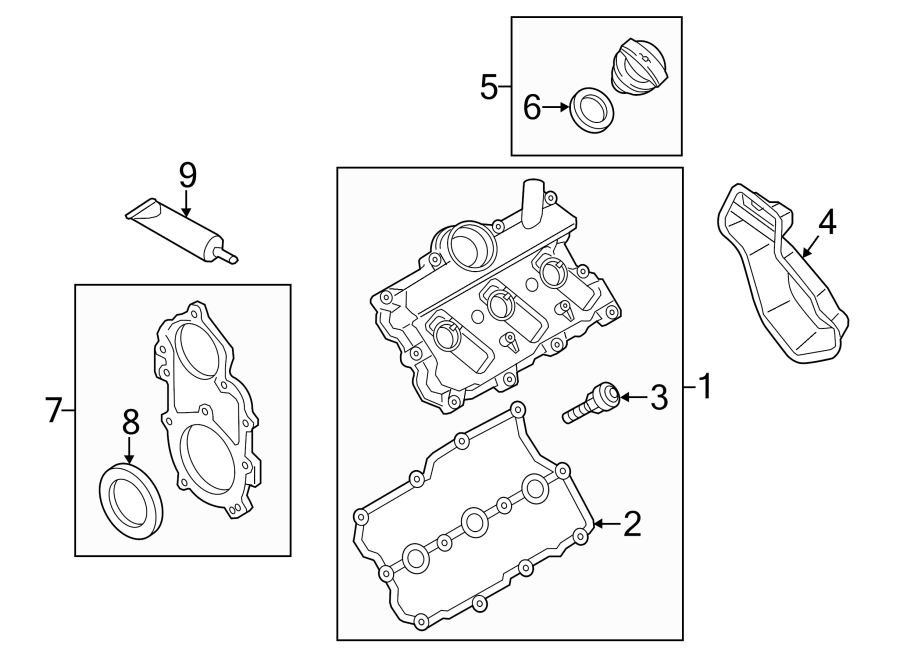 5
6
9
4
7
8
3
1
2