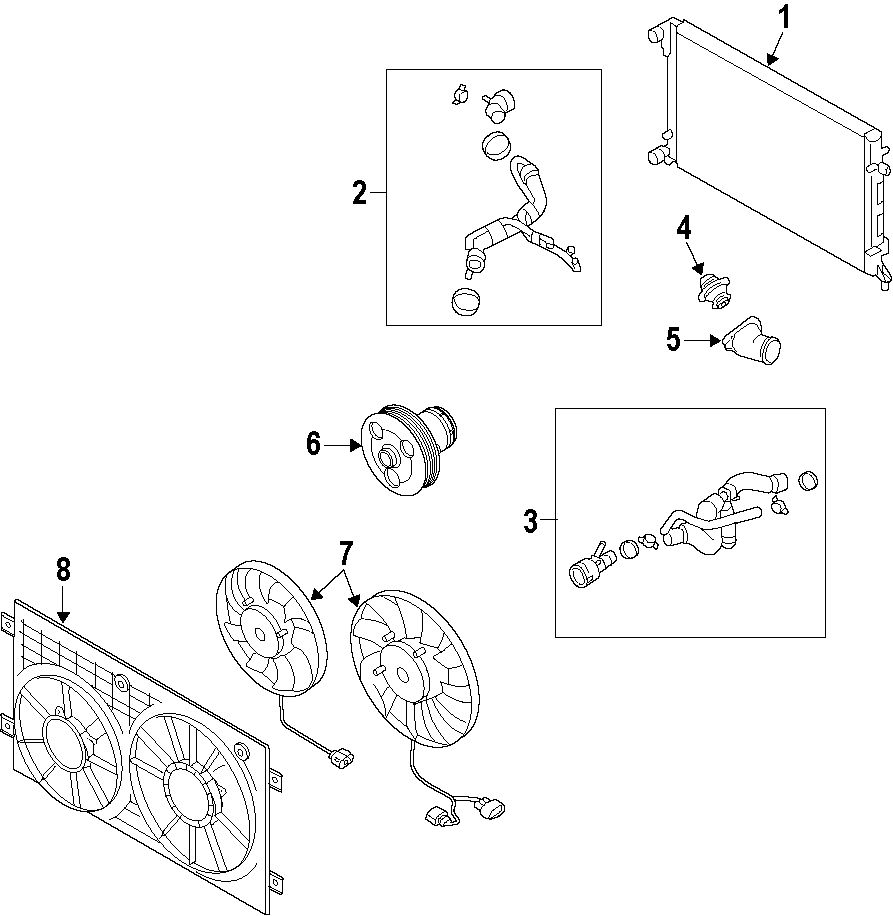 1
2
4
5
6
3
7
8