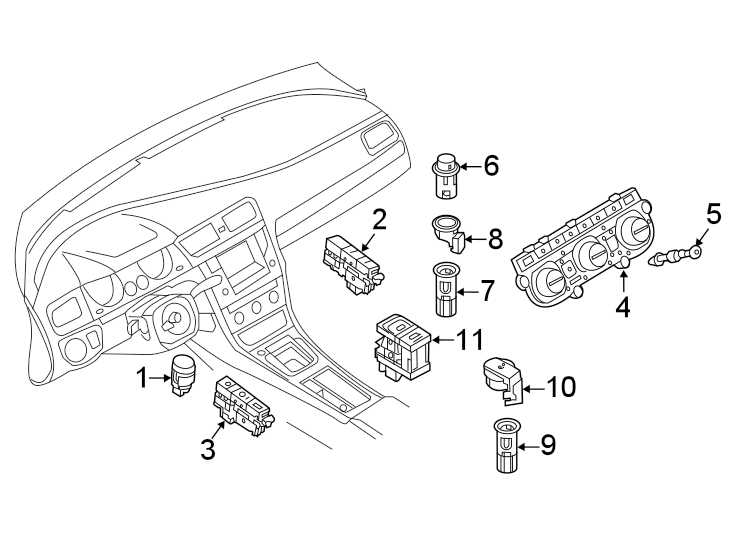 6
2
5
8
7
4
11
1
10
3
9